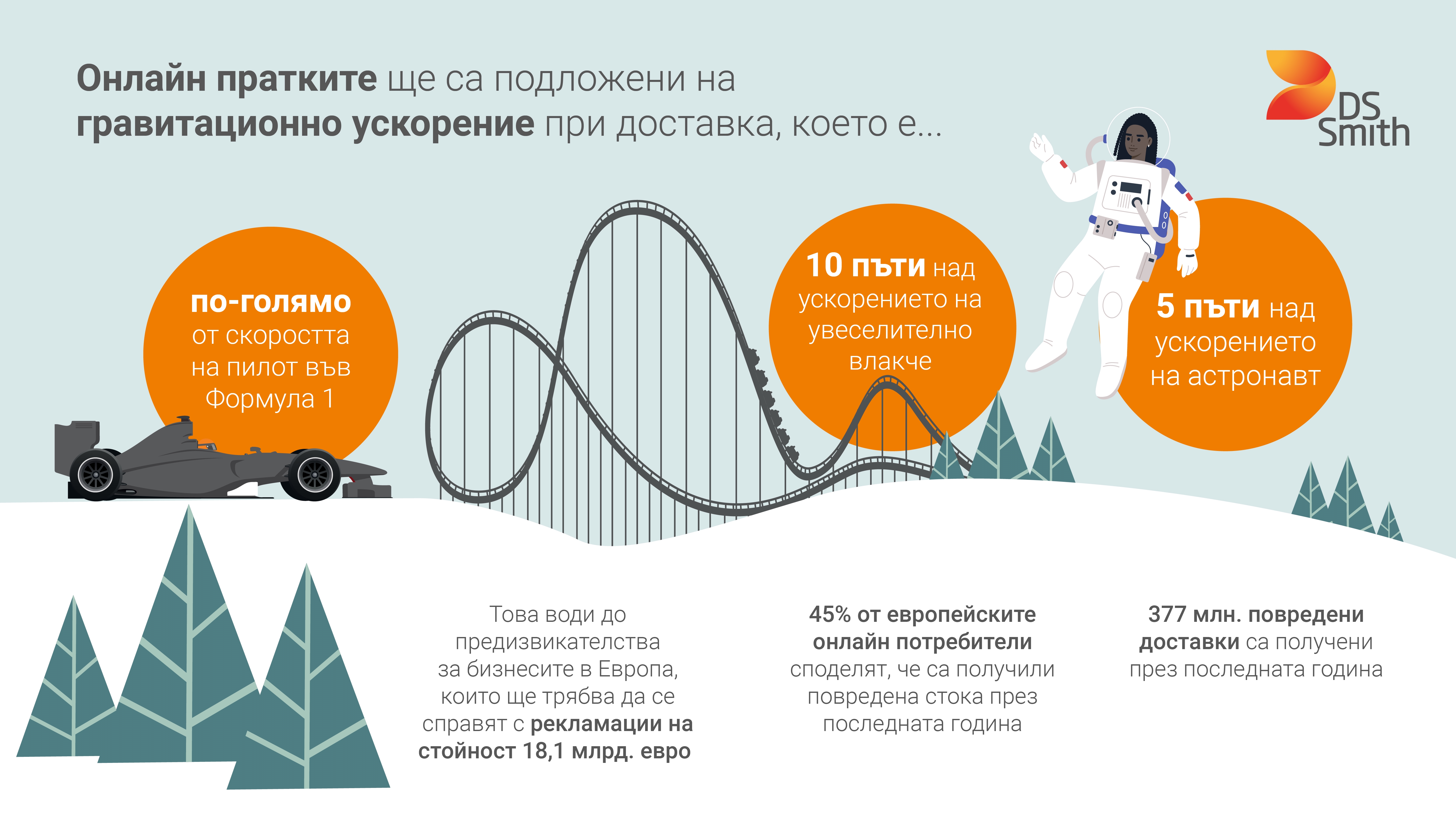 Онлайн пратките ще са подложени на гравитационно ускорение при доставка, което е...

DS Smith

по-голямо от скоростта на пилот във Формула 1

10 пъти над ускорението на увеселително влакче

5 пъти над ускорението на астронавт

Това води до предизвикателства за бизнесите в Европа, които ще трябва да се справят с рекламации на стойност 18,1 млрд. евро

45% от европейските онлайн потребители споделят, че са получили повредена стока през последната година

377 млн. повредени доставки са получени през последната година