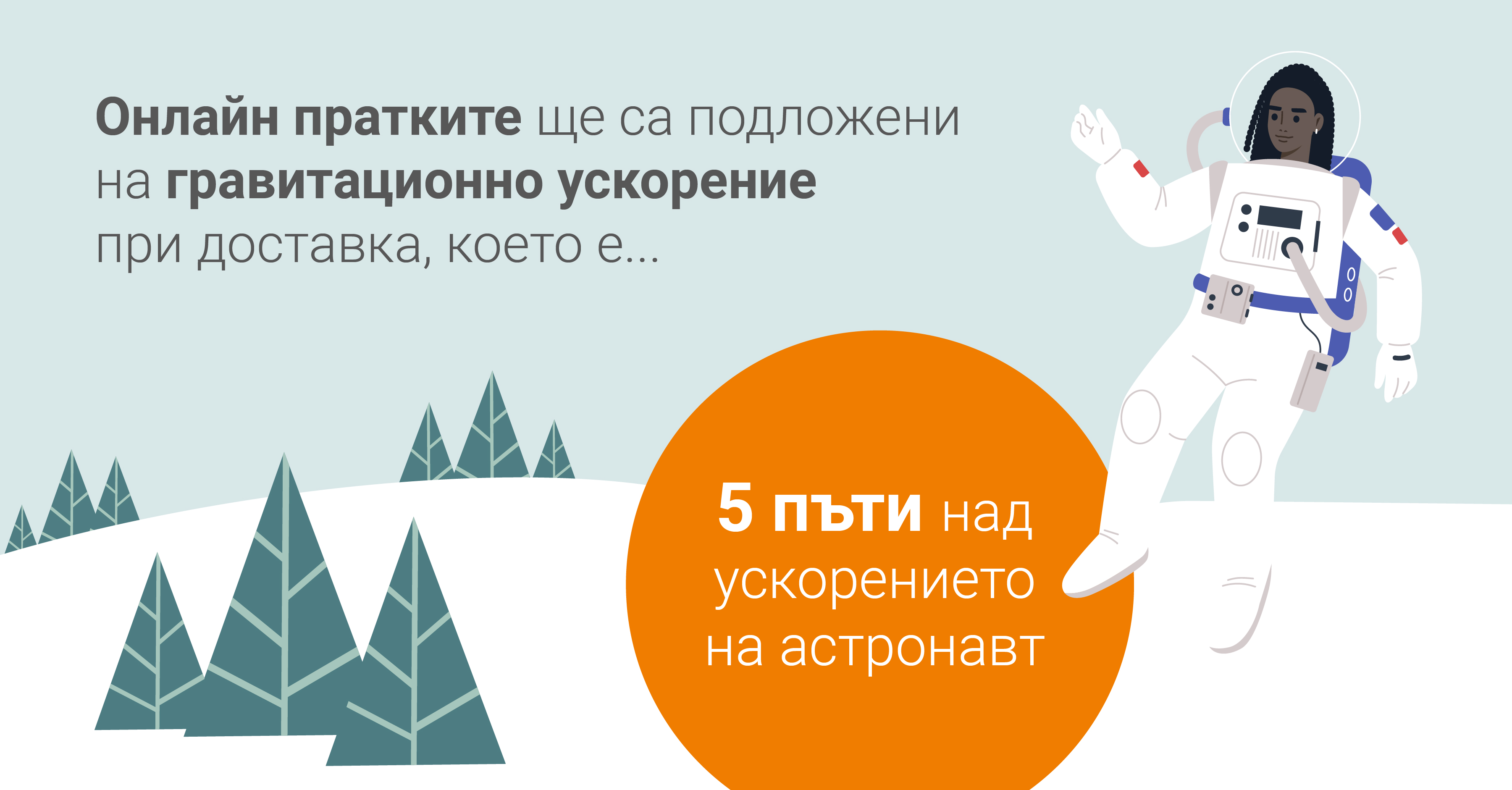 Онлайн пратките ще са подложени на гравитационно ускорение при доставка, което е...

5 пъти над ускорението на астронавт